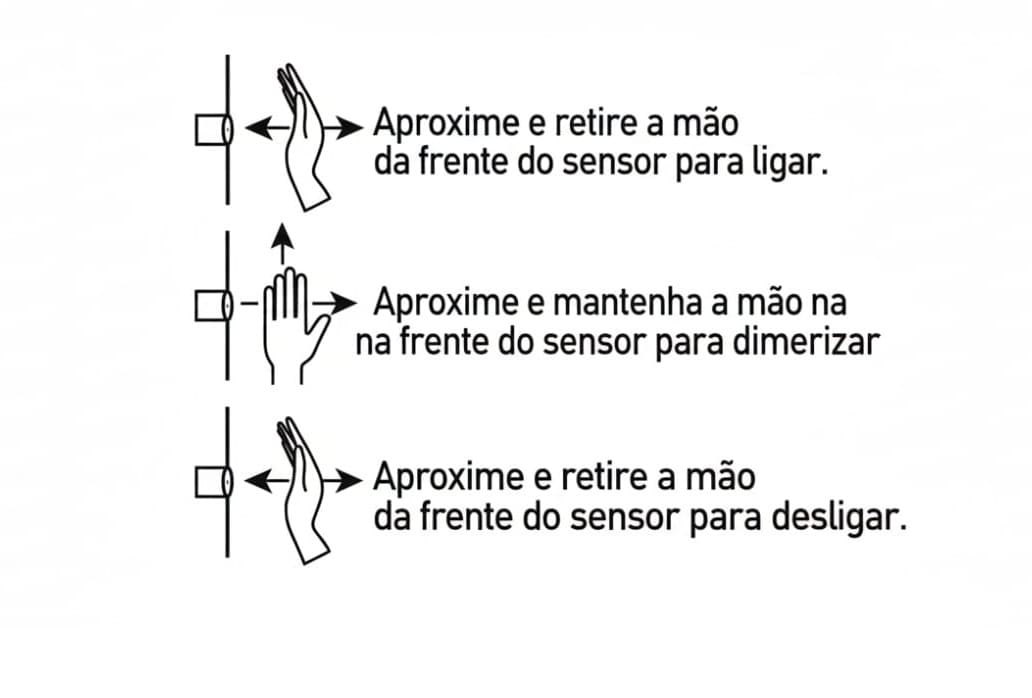 Aproxime e retire a mão da frente do sensor para ligar.

Aproxime e mantenha a mão na na frente do sensor para dimerizar

Aproxime e retire a mão da frente do sensor para desligar.